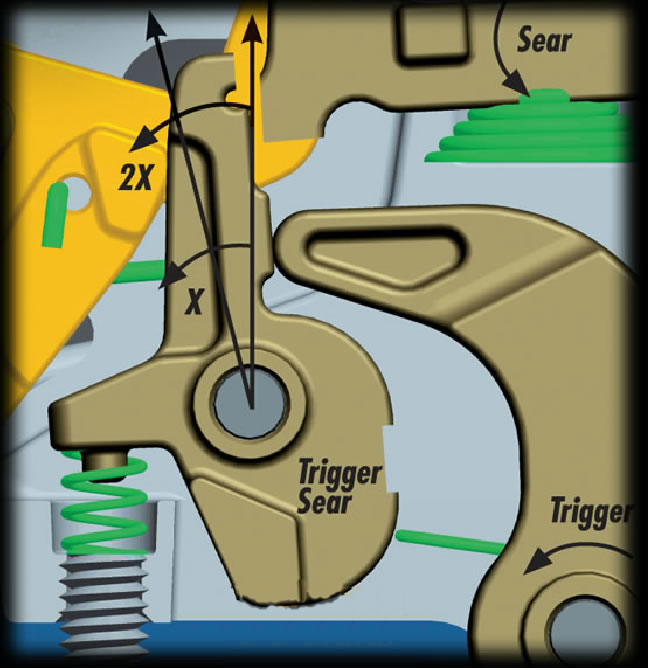 Sear

2X

X

Trigger Sear

Trigger